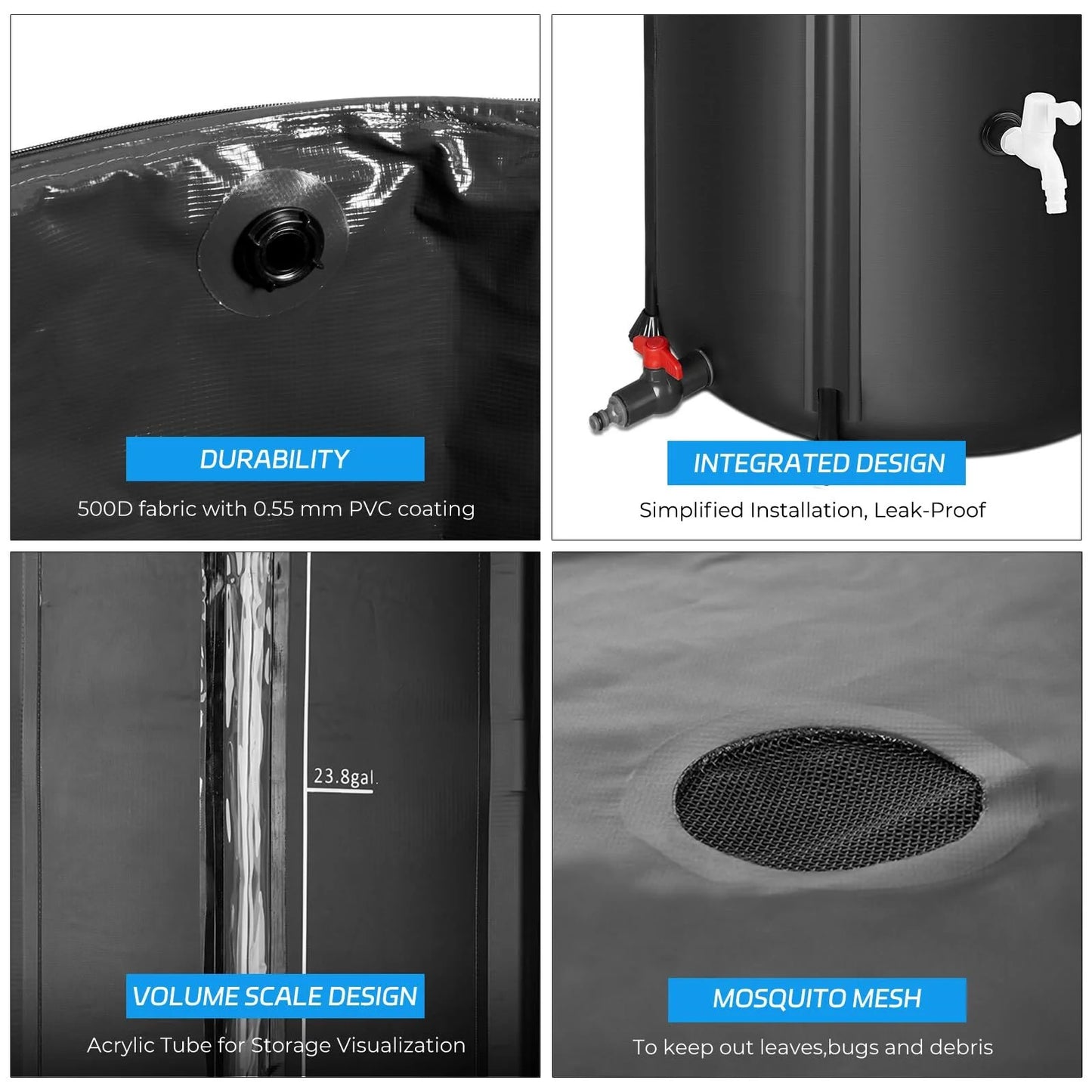 DURABILITY

500D fabric with 0.55 mm PVC coating

INTEGRATED DESIGN

Simplified Installation, Leak-Proof

23.8gal.

VOLUME SCALE DESIGN

Acrylic Tube for Storage Visualization

MOSQUITO MESH

To keep out leaves,bugs and debris