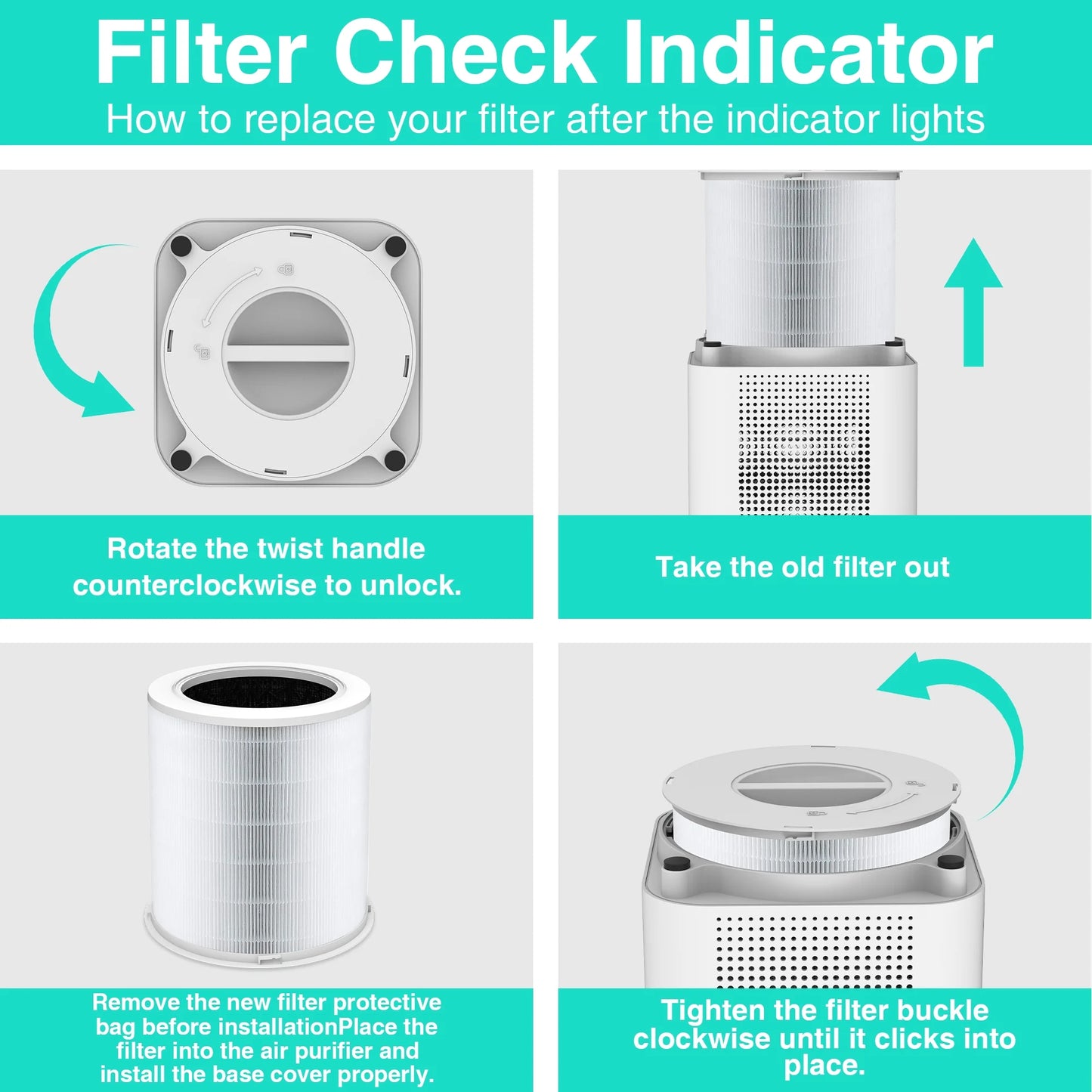 Filter Check Indicator
How to replace your filter after the indicator lights

Rotate the twist handle counterclockwise to unlock.

Take the old filter out

Remove the new filter protective bag before installationPlace the filter into the air purifier and install the base cover properly.

Tighten the filter buckle clockwise until it clicks into place.